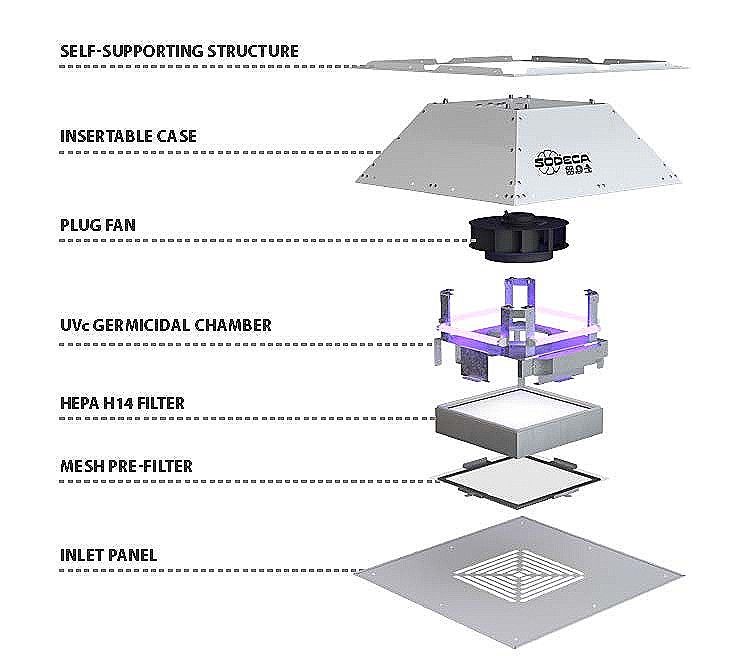 SELF-SUPPORTING STRUCTURE

INSERTABLE CASE

SODECA

PLUG FAN

UVc GERMICIDAL CHAMBER

HEPA H14 FILTER

MESH PRE-FILTER

INLET PANEL